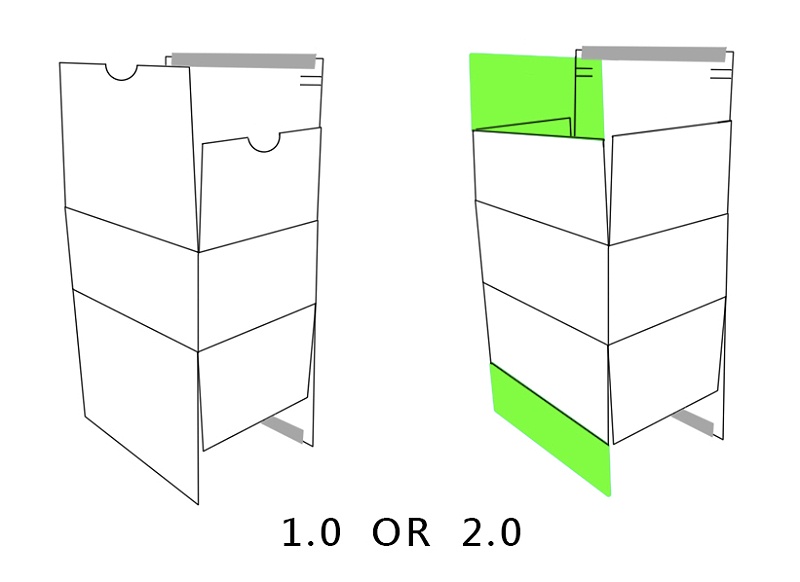 1.0 OR 2.0